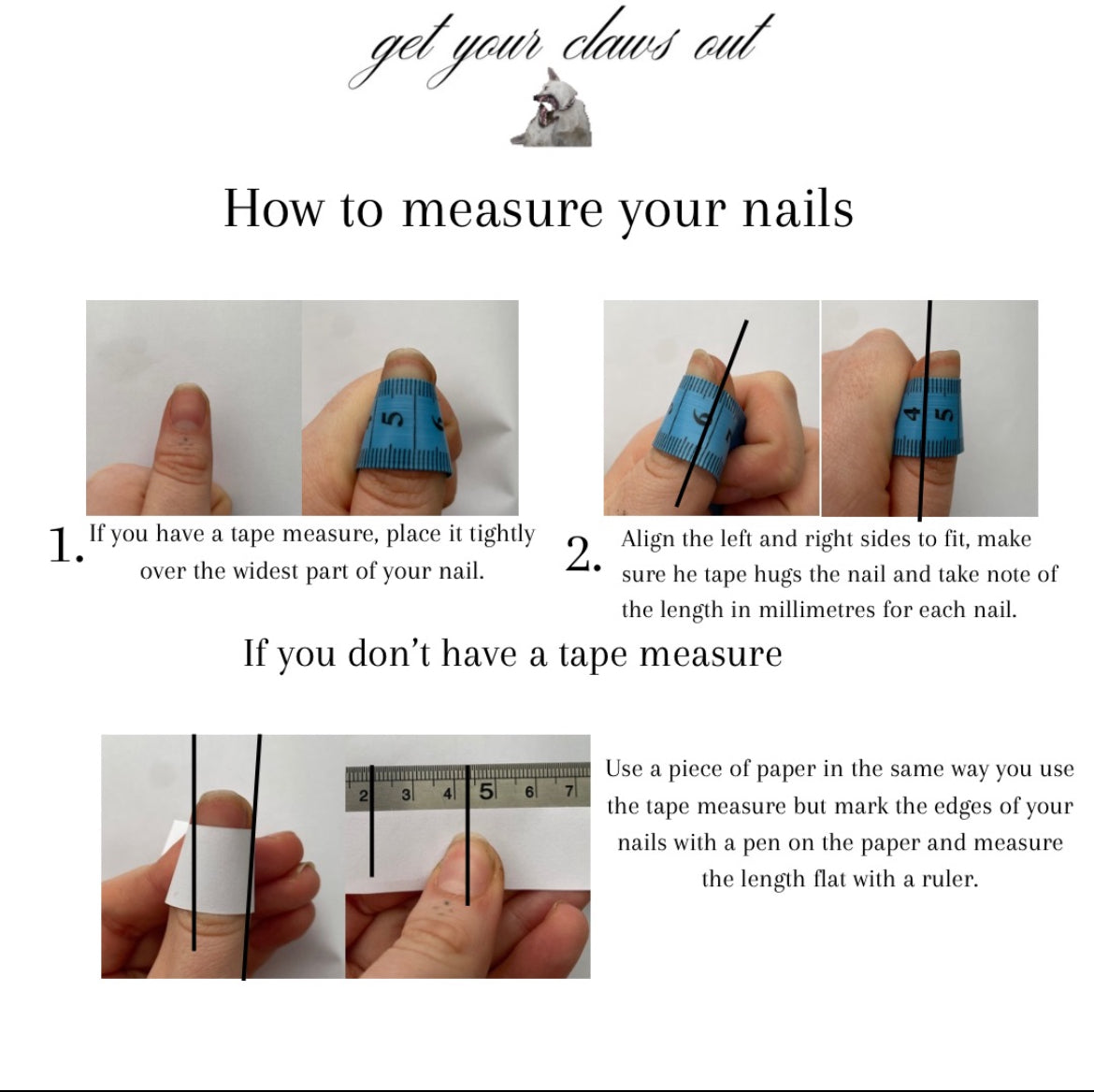 get your claws out

How to measure your nails

5

6

4 5

1. If you have a tape measure, place it tightly over the widest part of your nail.

2. Align the left and right sides to fit, make sure he tape hugs the nail and take note of the length in millimetres for each nail.

If you don't have a tape measure

2 3 4 5 6 7

Use a piece of paper in the same way you use the tape measure but mark the edges of your nails with a pen on the paper and measure the length flat with a ruler.